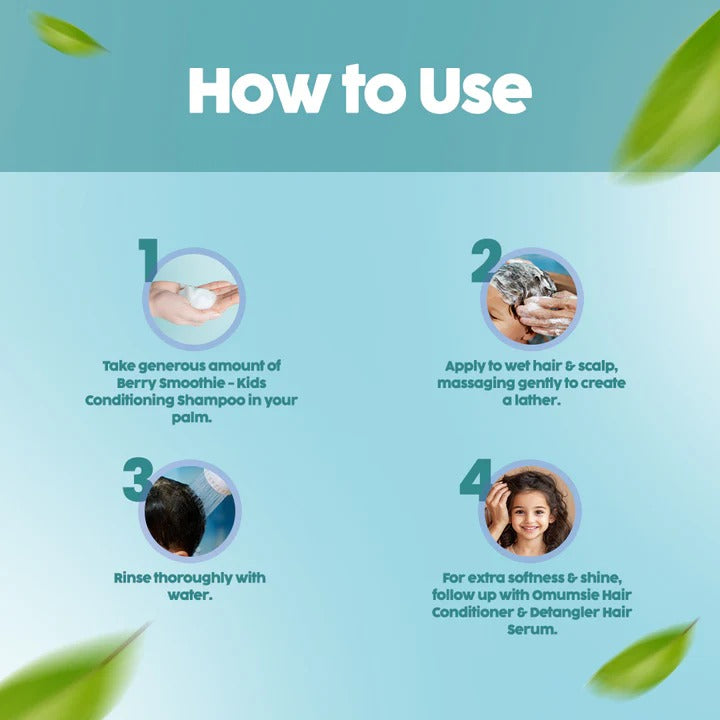 How to Use

1

Take generous amount of Berry Smoothie - Kids Conditioning Shampoo in your palm.

2

Apply to wet hair & scalp, massaging gently to create a lather.

3

Rinse thoroughly with water.

4

For extra softness & shine, follow up with Omumsie Hair Conditioner & Detangler Hair Serum.